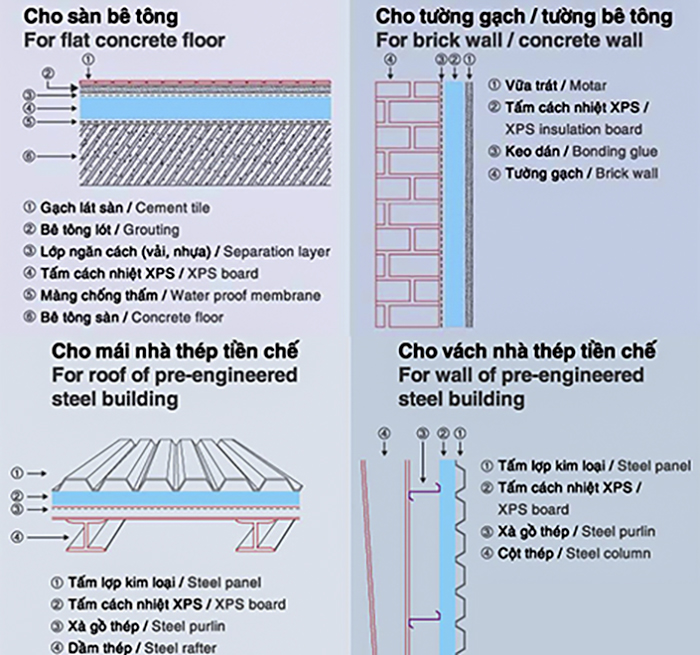 Cho sàn bê tông
For flat concrete floor

①
②
③
④
⑤
⑥

① Gạch lát sàn / Cement tile
② Bê tông lót / Grouting
③ Lớp ngăn cách (vải, nhựa) / Separation layer
④ Tấm cách nhiệt XPS / XPS board
⑤ Màng chống thấm / Water proof membrane
⑥ Bê tông sàn / Concrete floor

Cho tường gạch / tường bê tông
For brick wall / concrete wall

④ ③ ② ①

① Vữa trát / Motar
② Tấm cách nhiệt XPS / XPS insulation board
③ Keo dán / Bonding glue
④ Tường gạch / Brick wall

Cho mái nhà thép tiền chế
For roof of pre-engineered steel building

①
②
③
④

① Tấm lợp kim loại / Steel panel
② Tấm cách nhiệt XPS / XPS board
③ Xà gồ thép / Steel purlin
④ Dầm thép / Steel rafter

Cho vách nhà thép tiền chế
For wall of pre-engineered steel building

④ ③ ② ①

① Tấm lợp kim loại / Steel panel
② Tấm cách nhiệt XPS / XPS board
③ Xà gồ thép / Steel purlin
④ Cột thép / Steel column